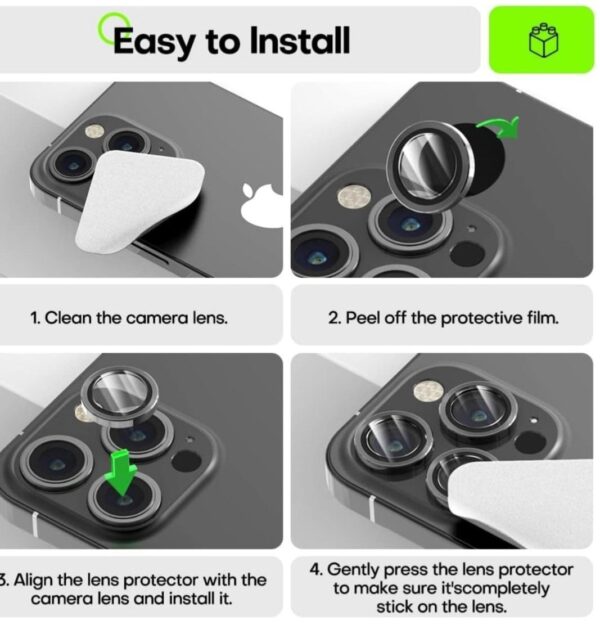 Easy to Install

1. Clean the camera lens.

2. Peel off the protective film.

3. Align the lens protector with the camera lens and install it.

4. Gently press the lens protector to make sure it'scompletely stick on the lens.